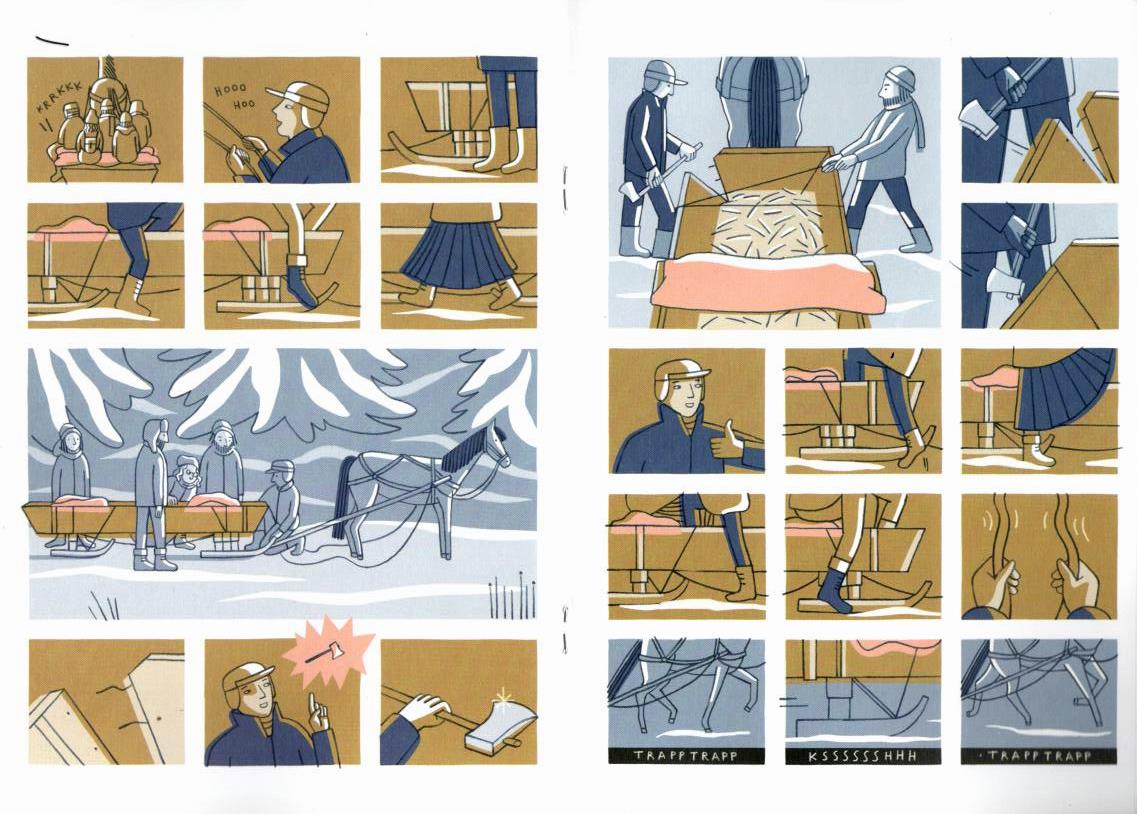 KRRKKK

HOOO HOO

TRAPP TRAPP

KSSSSSSHHH

TRAPP TRAPP